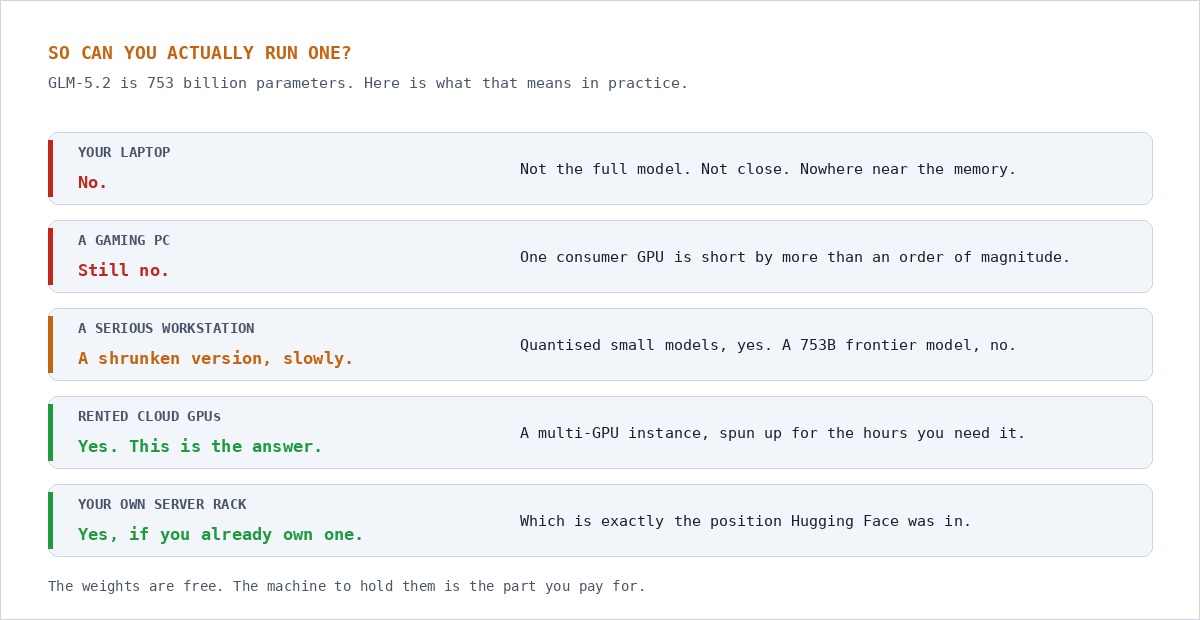 SO CAN YOU ACTUALLY RUN ONE?

GLM-5.2 is 753 billion parameters. Here is what that means in practice.

YOUR LAPTOP
No.

Not the full model. Not close. Nowhere near the memory.

A GAMING PC
Still no.

One consumer GPU is short by more than an order of magnitude.

A SERIOUS WORKSTATION
A shrunken version, slowly.

Quantised small models, yes. A 753B frontier model, no.

RENTED CLOUD GPUs
Yes. This is the answer.

A multi-GPU instance, spun up for the hours you need it.

YOUR OWN SERVER RACK
Yes, if you already own one.

Which is exactly the position Hugging Face was in.

The weights are free. The machine to hold them is the part you pay for.